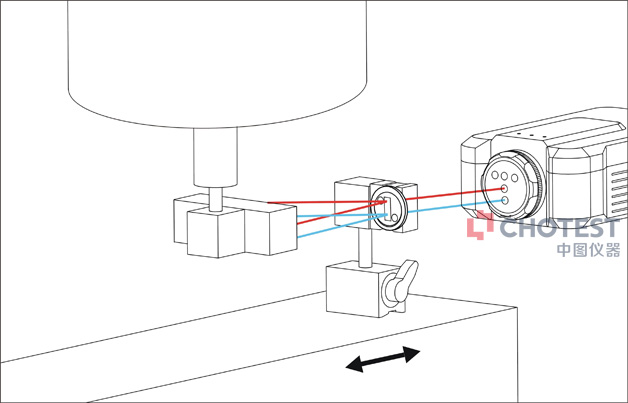 CHOTEST
中图仪器