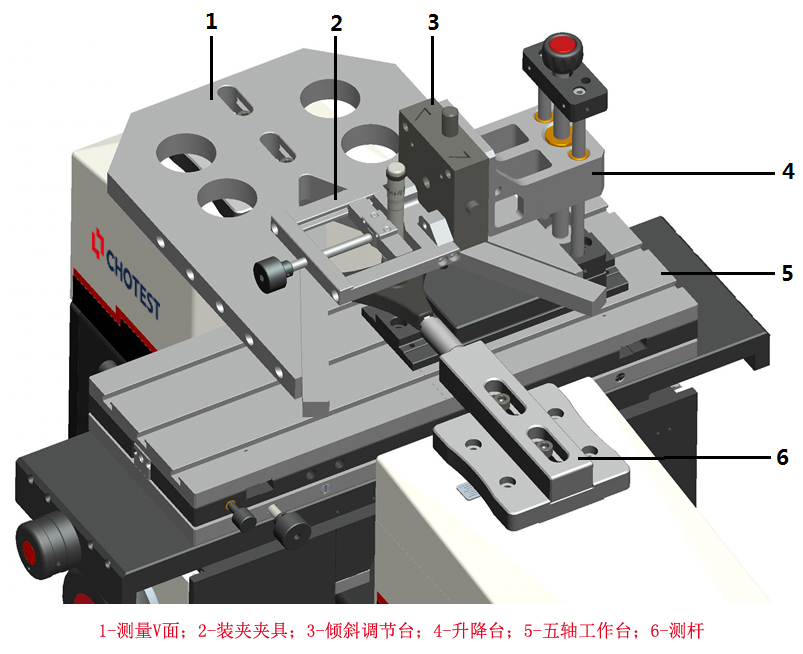 1
2
3
4
5
6
CHOTEST

1-测量V面；2-装夹夹具；3-倾斜调节台；4-升降台；5-五轴工作台；6-测杆