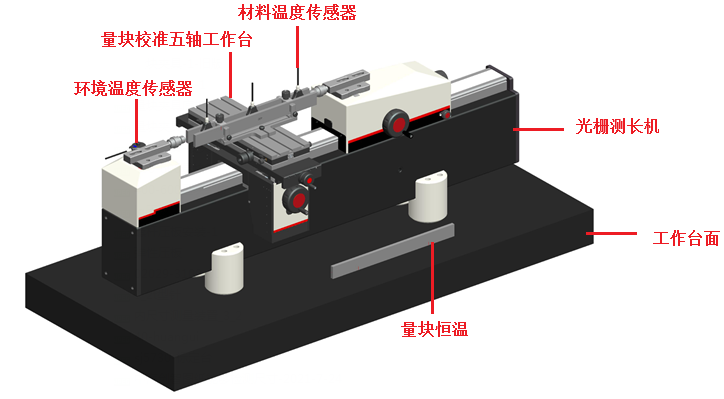 材料温度传感器
量块校准五轴工作台
环境温度传感器
光栅测长机
工作台面
量块恒温